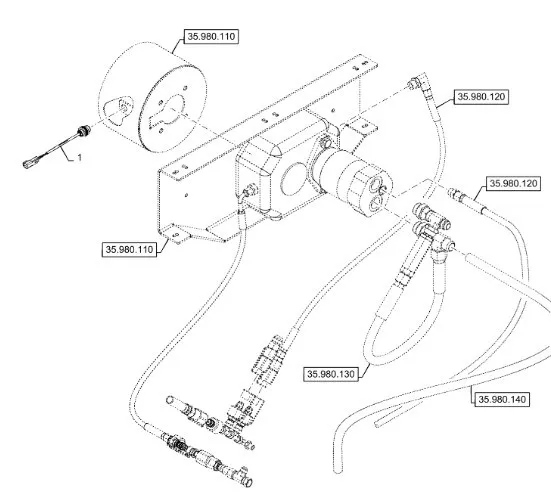 35.980.110

35.980.120

1

35.980.120

35.980.110

35.980.130

35.980.140