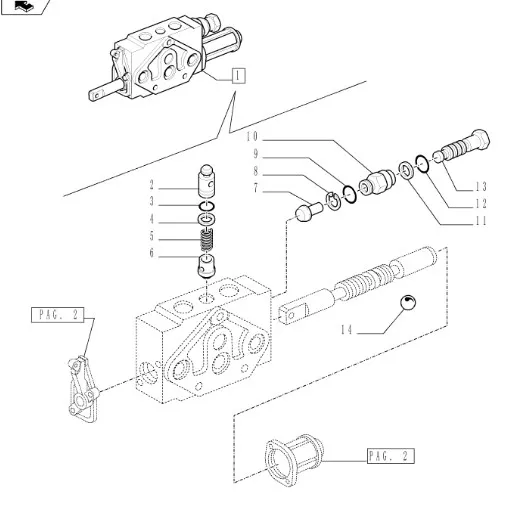 1

10
9
8
7
13
12
11
2
3
4
5
6
PAG. 2
14
PAG. 2