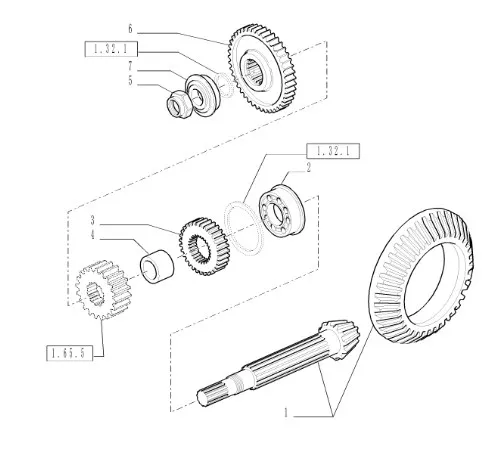 6
1.32.1
7
5
1.32.1
2
3
4
1.65.5
1